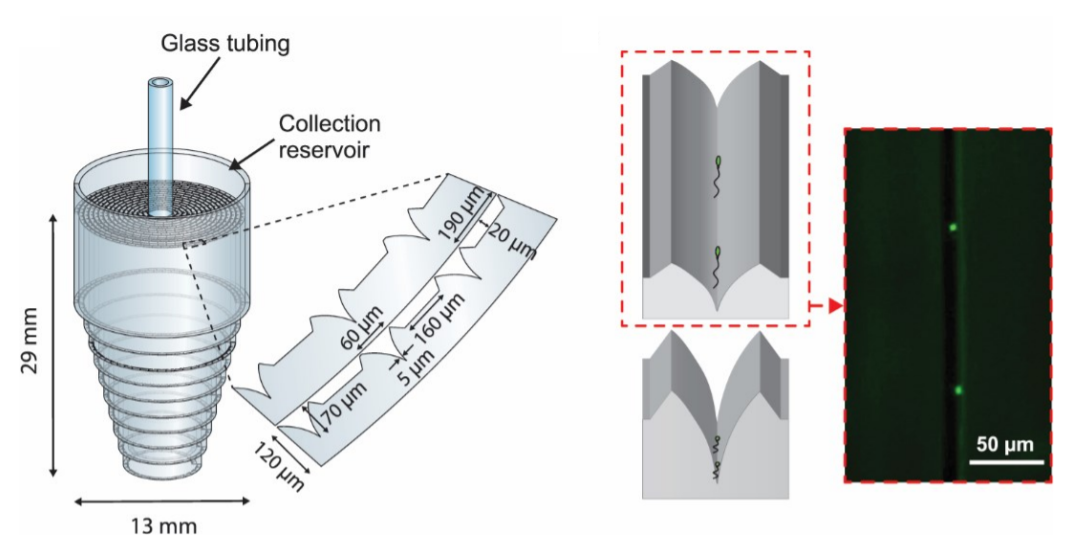 Glass tubing

Collection reservoir

29 mm

13 mm

190 μm

20 μm

60 μm

160 μm

5 μm

70 μm

120 μm

50 μm